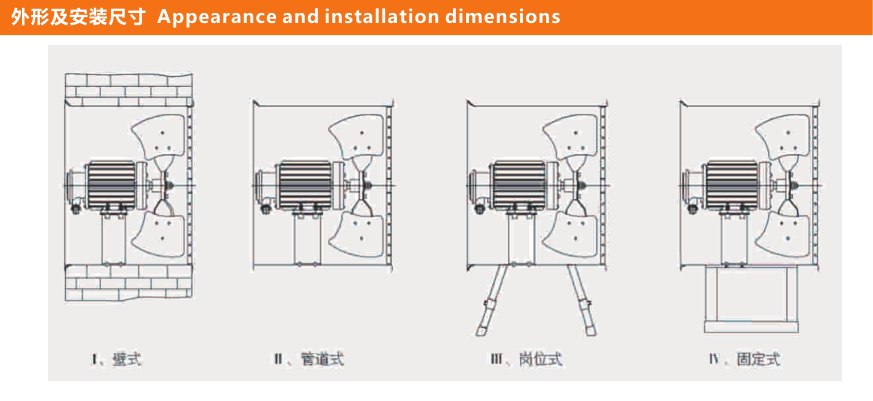 外形及安装尺寸 Appearance and installation dimensions

I、壁式

II、管道式

III、岗位式

IV、固定式