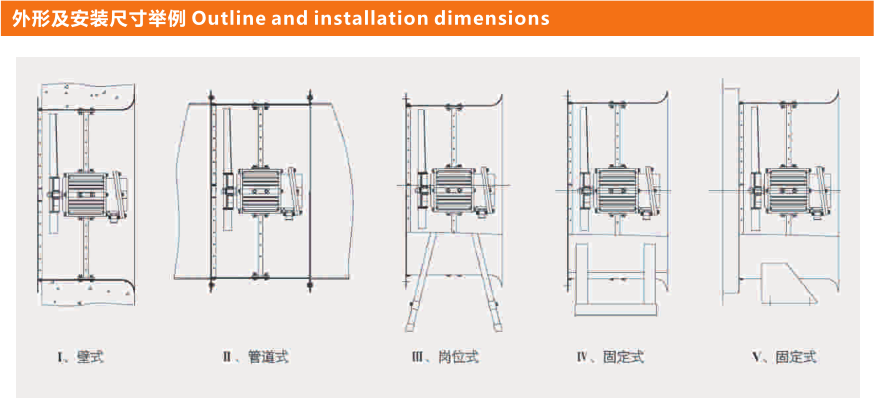 外形及安装尺寸举例 Outline and installation dimensions

Ⅰ、壁式

Ⅱ、管道式

Ⅲ、岗位式

Ⅳ、固定式

Ⅴ、固定式